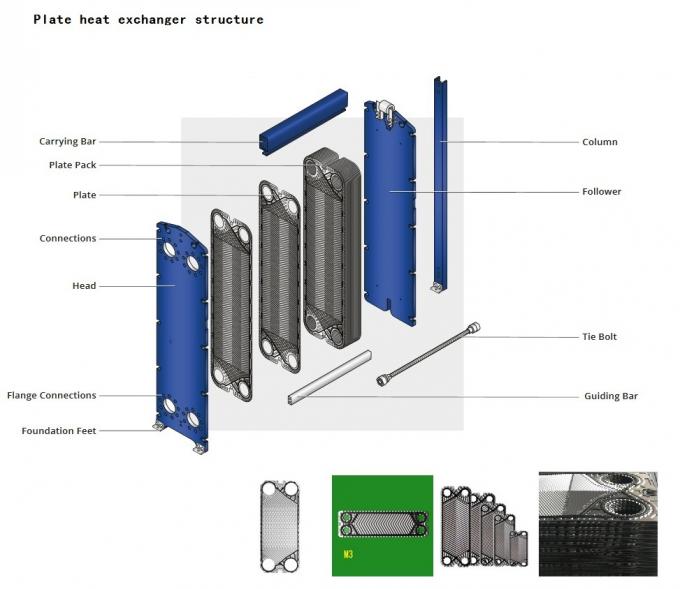 Plate heat exchanger structure

Carrying Bar
Plate Pack
Plate
Connections
Head
Flange Connections
Foundation Feet

Column
Follower
Tie Bolt
Guiding Bar

M3